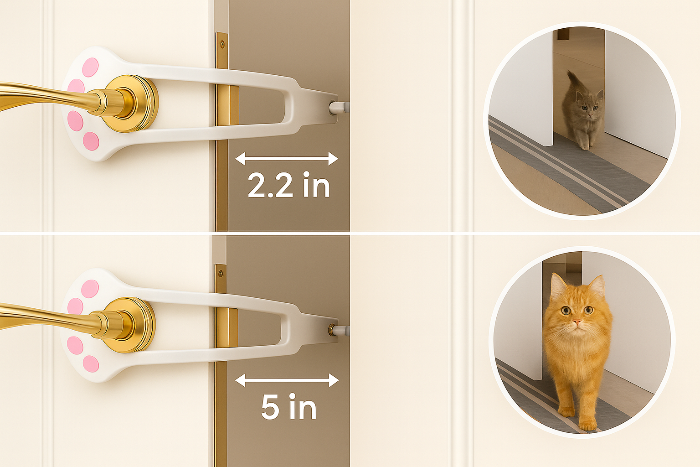 2.2 in

5 in